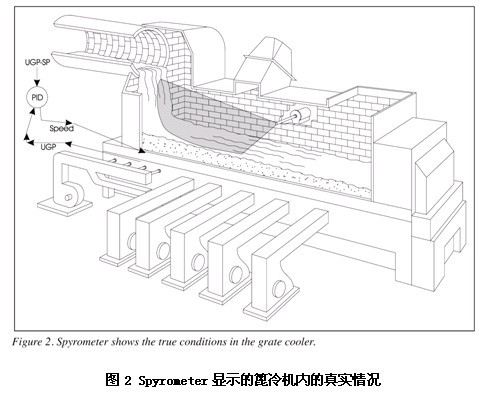 UGP-SP

PID

Speed

UGP

Figure 2. Spyrometer shows the true conditions in the grate cooler.

图 2 Spyrometer 显示的篦冷机内的真实情况